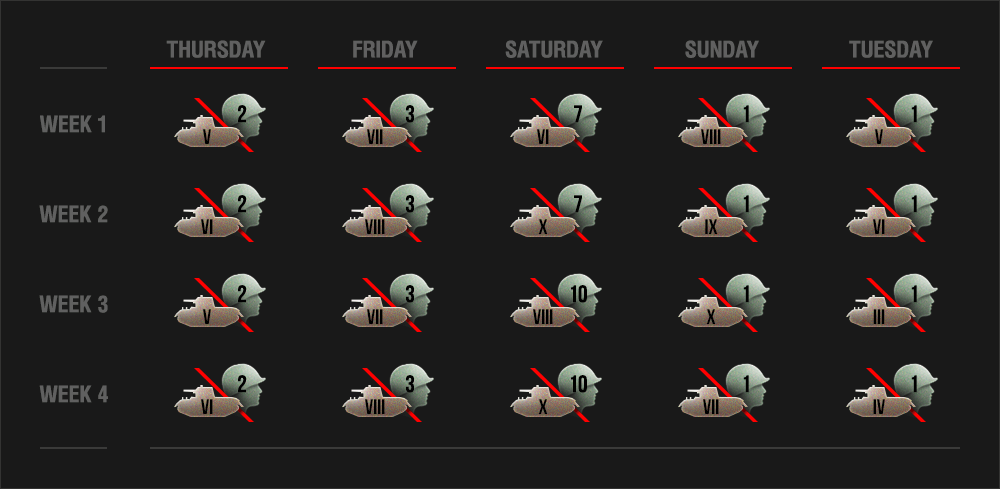 |  | THURSDAY | FRIDAY | SATURDAY | SUNDAY | TUESDAY |
|---|---|---|---|---|---|
| WEEK 1 | V 2 | VII 3 | VI 7 | VIII 1 | V 1 |
| WEEK 2 | VI 2 | VIII 3 | X 7 | IX 1 | VI 1 |
| WEEK 3 | V 2 | VII 3 | VIII 10 | X 1 | III 1 |
| WEEK 4 | VI 2 | VIII 3 | X 10 | VII 1 | IV 1 |