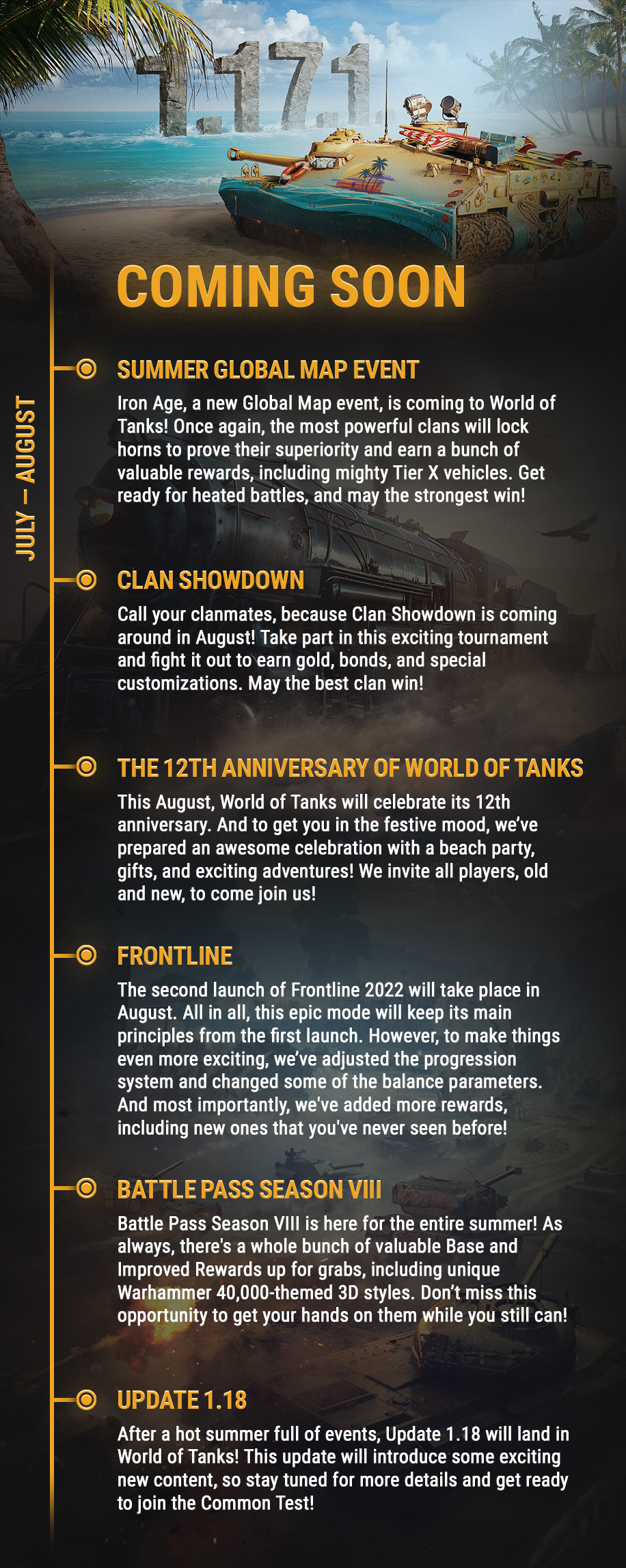 1.17.1

COMING SOON

JULY – AUGUST

SUMMER GLOBAL MAP EVENT

Iron Age, a new Global Map event, is coming to World of Tanks! Once again, the most powerful clans will lock horns to prove their superiority and earn a bunch of valuable rewards, including mighty Tier X vehicles. Get ready for heated battles, and may the strongest win!

CLAN SHOWDOWN

Call your clanmates, because Clan Showdown is coming around in August! Take part in this exciting tournament and fight it out to earn gold, bonds, and special customizations. May the best clan win!

THE 12TH ANNIVERSARY OF WORLD OF TANKS

This August, World of Tanks will celebrate its 12th anniversary. And to get you in the festive mood, we've prepared an awesome celebration with a beach party, gifts, and exciting adventures! We invite all players, old and new, to come join us!

FRONTLINE

The second launch of Frontline 2022 will take place in August. All in all, this epic mode will keep its main principles from the first launch. However, to make things even more exciting, we've adjusted the progression system and changed some of the balance parameters. And most importantly, we've added more rewards, including new ones that you've never seen before!

BATTLE PASS SEASON VIII

Battle Pass Season VIII is here for the entire summer! As always, there's a whole bunch of valuable Base and Improved Rewards up for grabs, including unique Warhammer 40,000-themed 3D styles. Don't miss this opportunity to get your hands on them while you still can!

UPDATE 1.18

After a hot summer full of events, Update 1.18 will land in World of Tanks! This update will introduce some exciting new content, so stay tuned for more details and get ready to join the Common Test!