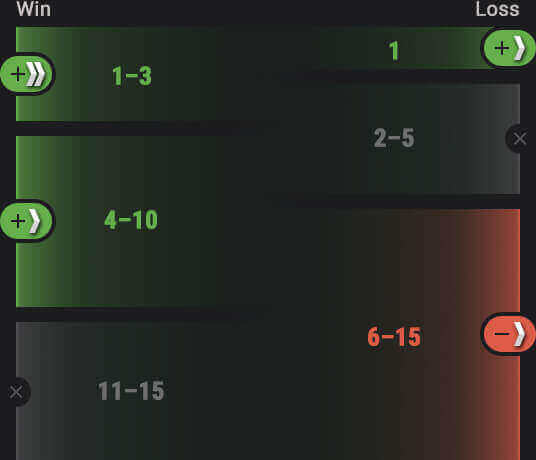 Win
Loss
1
+
+
1–3
2–5
×
+
4–10
6–15
−
×
11–15