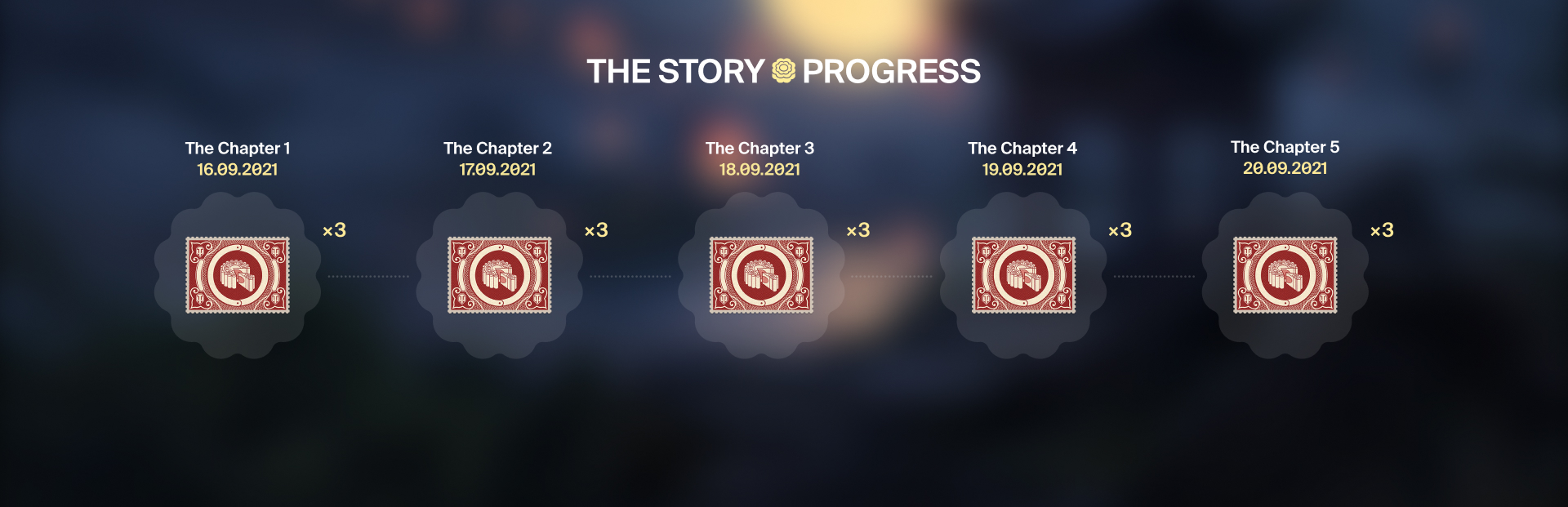 THE STORY PROGRESS

The Chapter 1
16.09.2021
×3

The Chapter 2
17.09.2021
×3

The Chapter 3
18.09.2021
×3

The Chapter 4
19.09.2021
×3

The Chapter 5
20.09.2021
×3